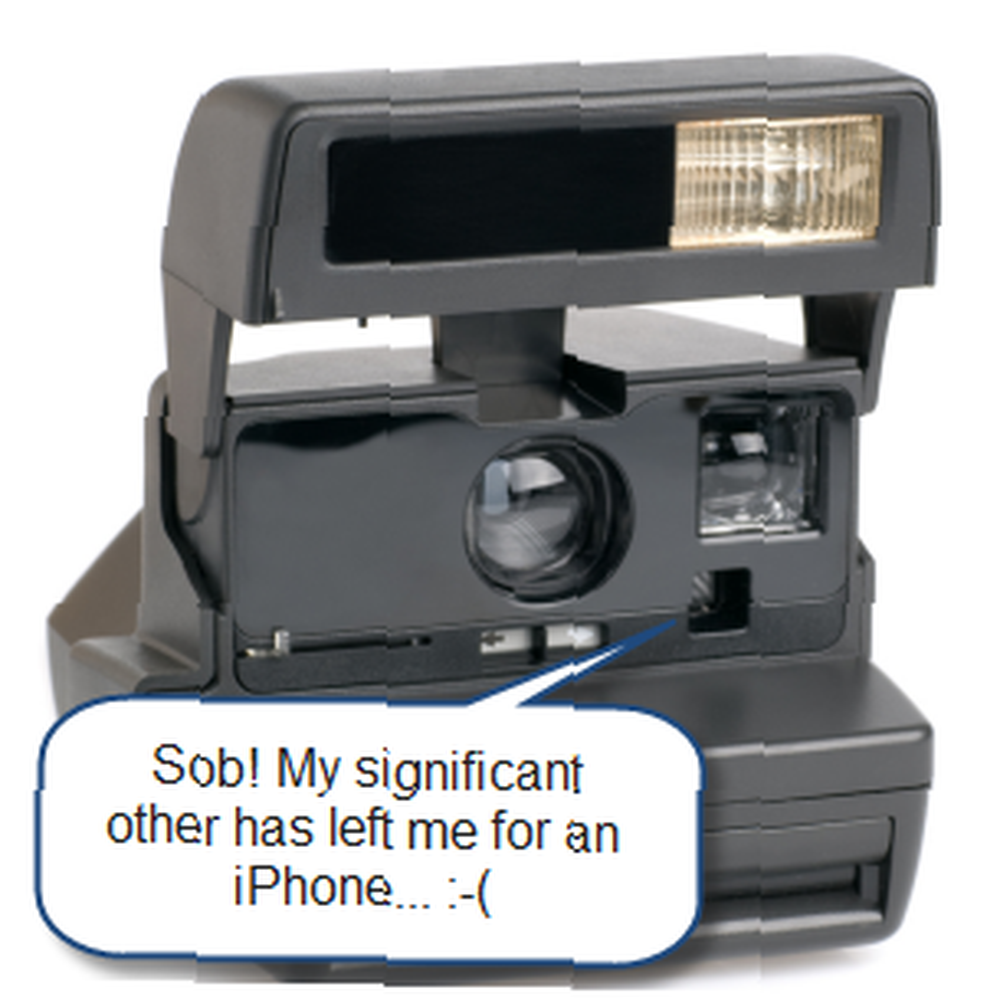 Sob! My significant other has left me for an iPhone... :-(